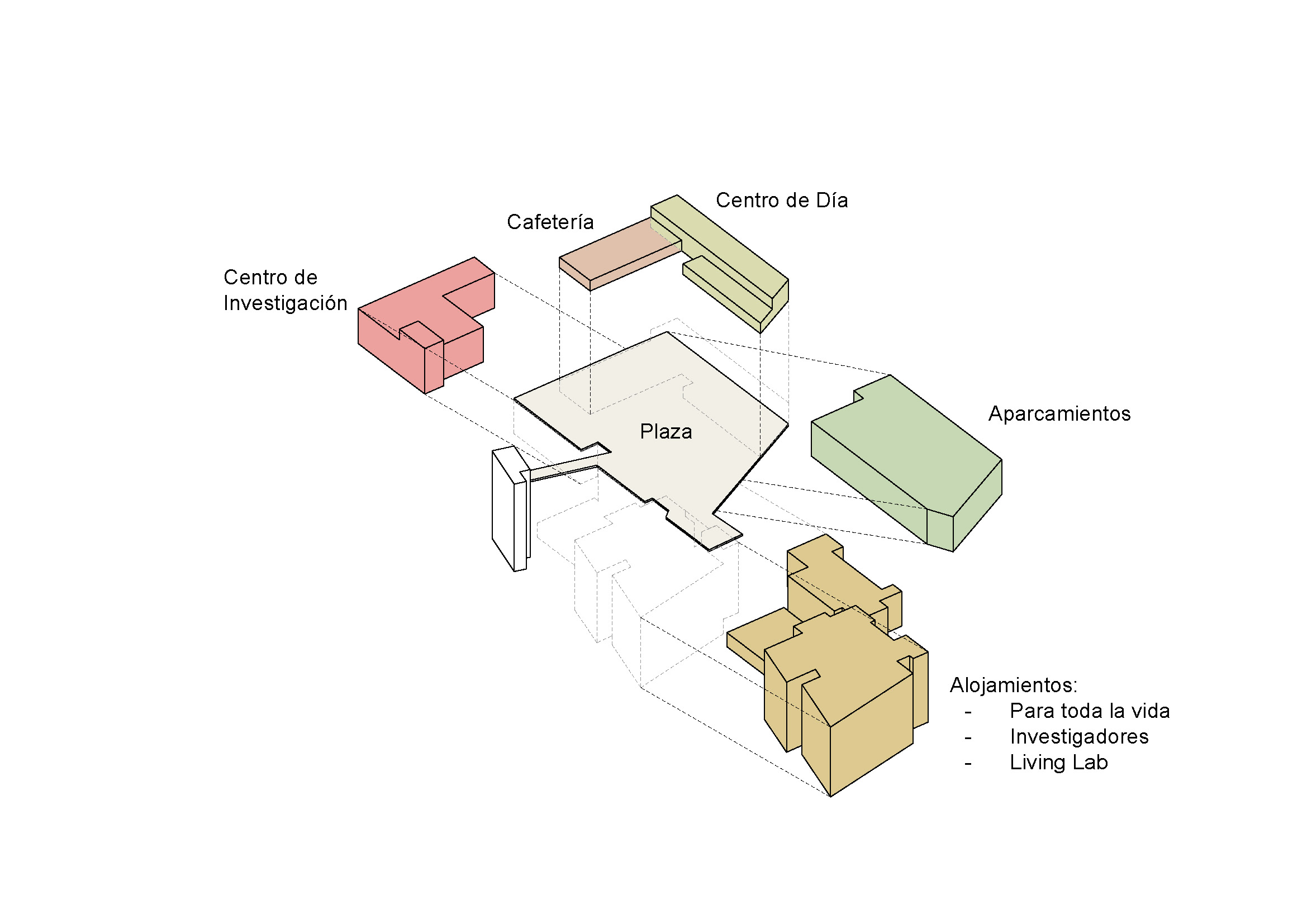 Centro de Día

Cafetería

Centro de Investigación

Plaza

Aparcamientos

Alojamientos:
- Para toda la vida
- Investigadores
- Living Lab